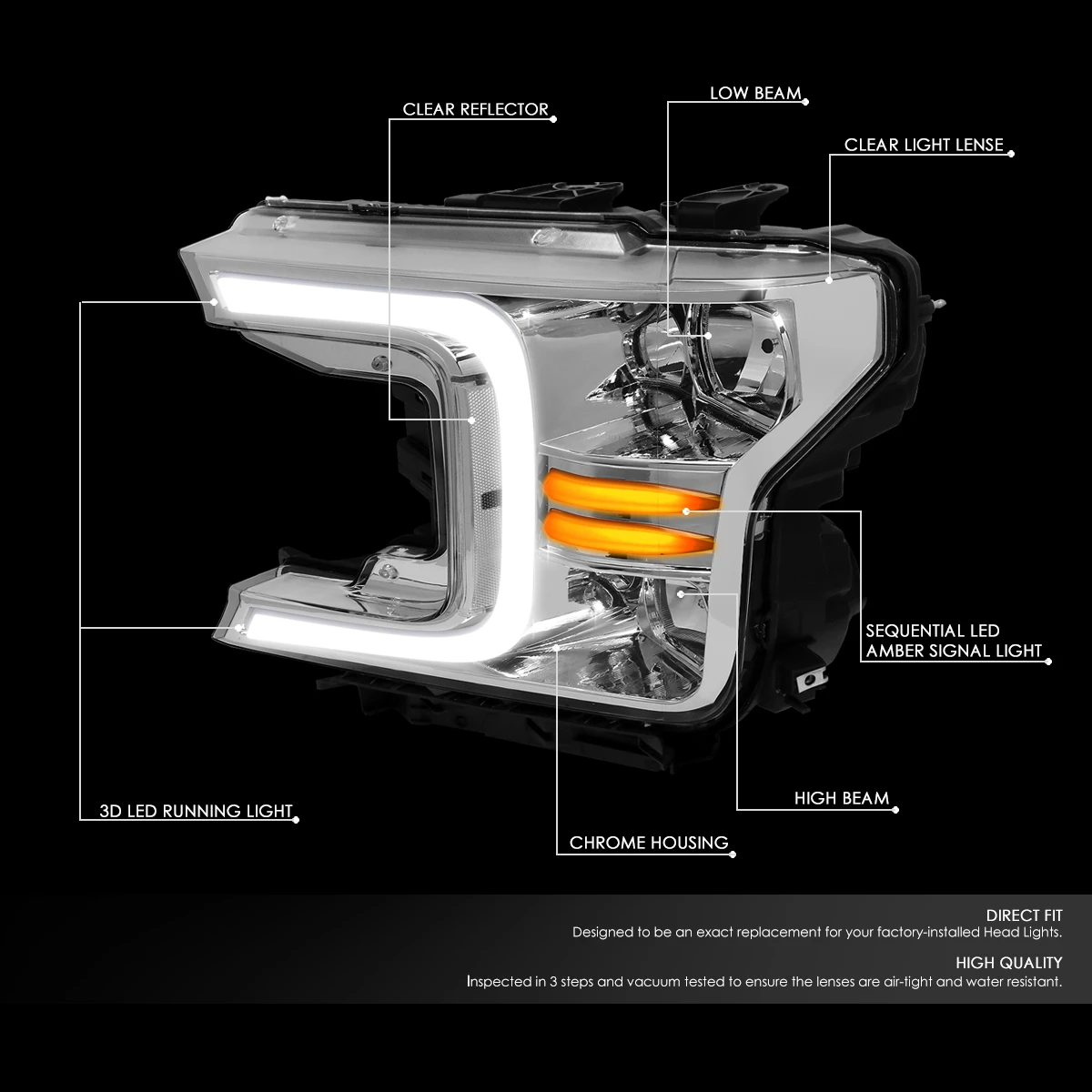 CLEAR REFLECTOR

LOW BEAM

CLEAR LIGHT LENSE

SEQUENTIAL LED AMBER SIGNAL LIGHT

3D LED RUNNING LIGHT

HIGH BEAM

CHROME HOUSING

DIRECT FIT
Designed to be an exact replacement for your factory-installed Head Lights.

HIGH QUALITY
Inspected in 3 steps and vacuum tested to ensure the lenses are air-tight and water resistant.